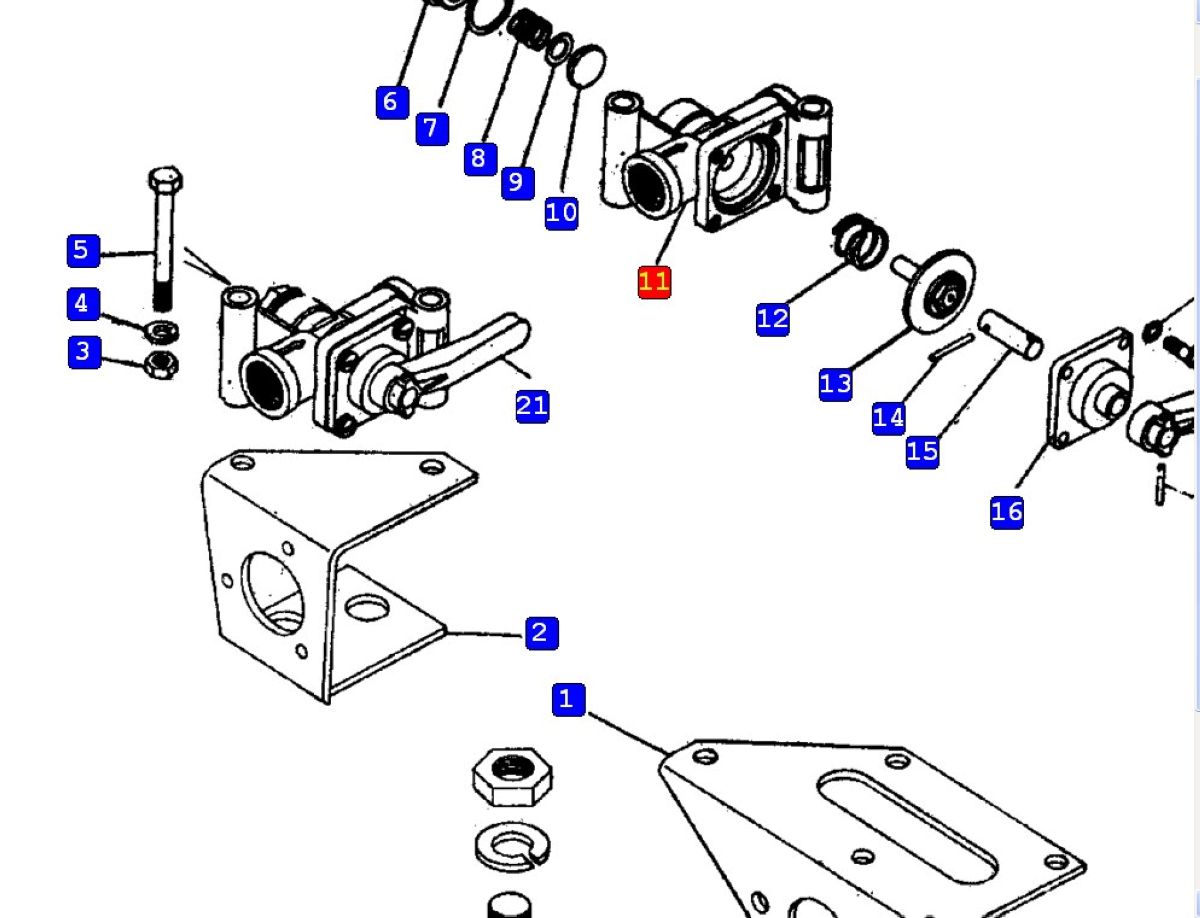 6
7
8
9
10
11
5
4
3
21
12
13
14
15
16
2
1